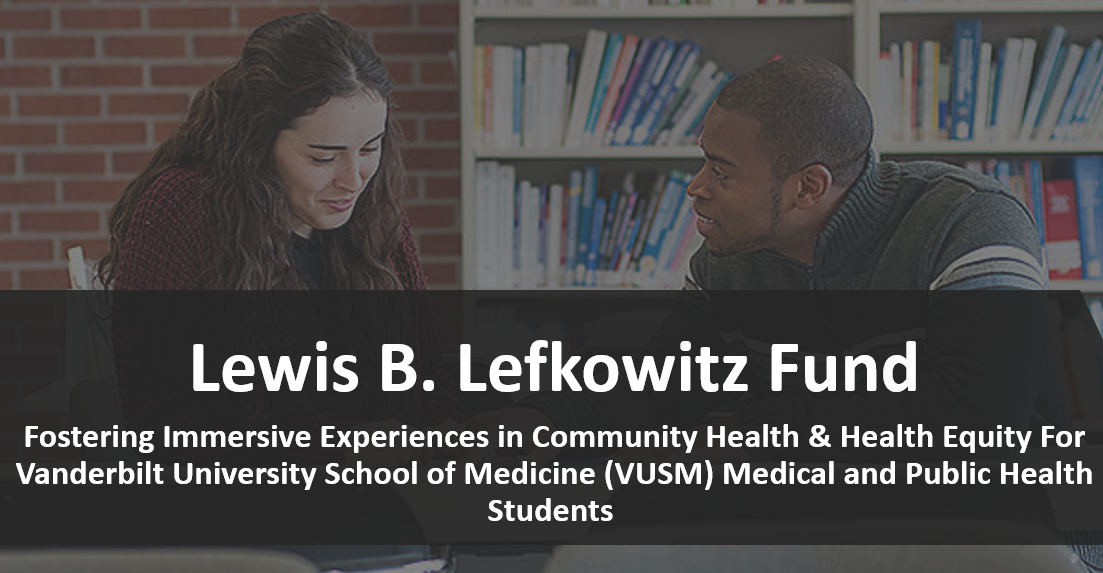 Lewis B. Lefkowitz Fund

Fostering Immersive Experiences in Community Health & Health Equity For Vanderbilt University School of Medicine (VUSM) Medical and Public Health Students